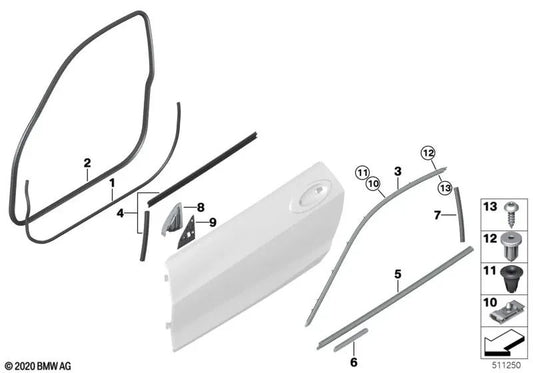 2
1
4
8
9
11
10
3
12
13
7
5
6
13
12
11
10
© 2020 BMW AG
511250