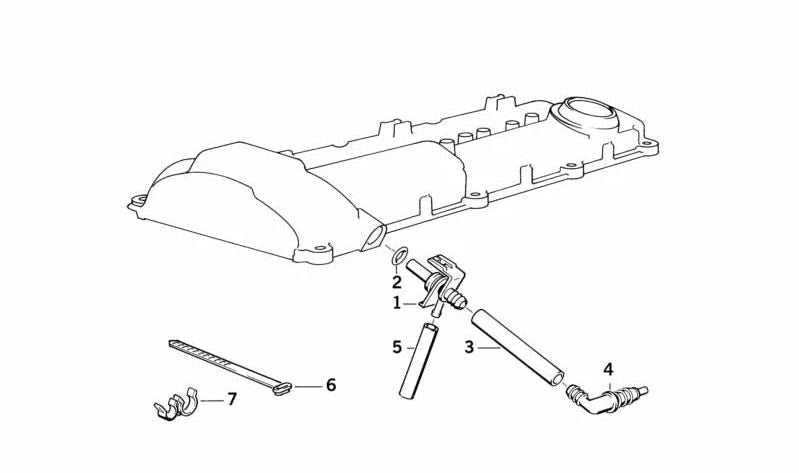 2
1
5
3
4
6
7