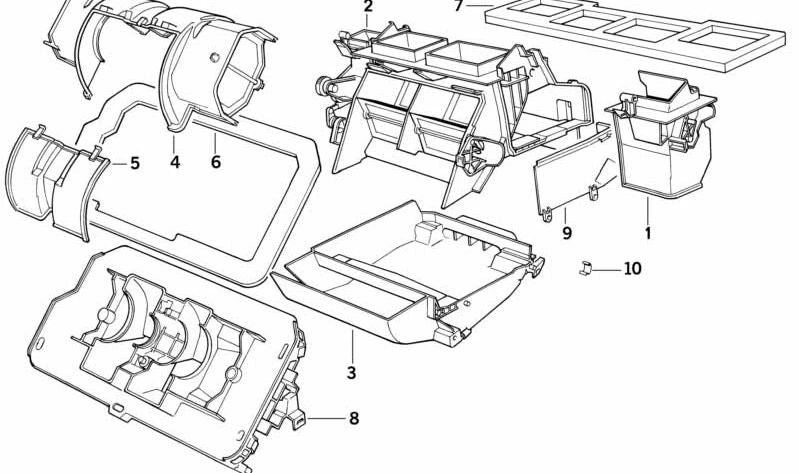 2
7
5
4
6
9
1
10
3
8