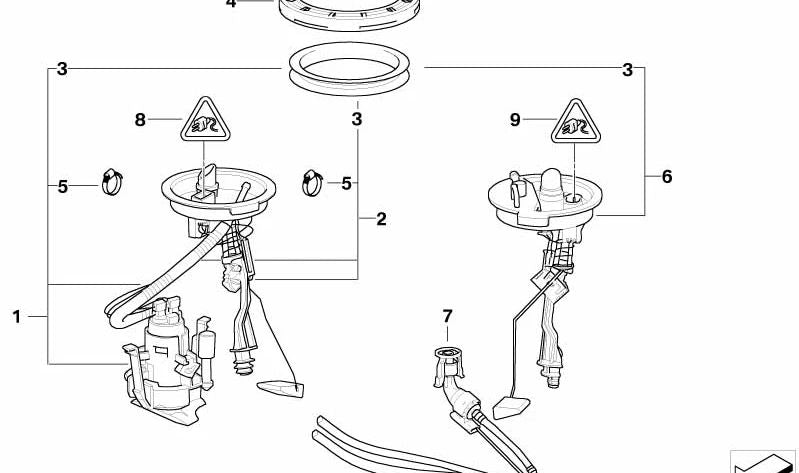 4
3
3
8
3
9
5
5
6
2
1
7