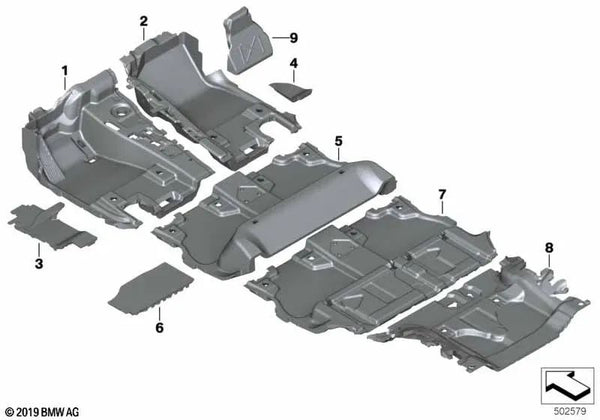 2
9
1
4
5
7
3
8
6
© 2019 BMW AG
502579