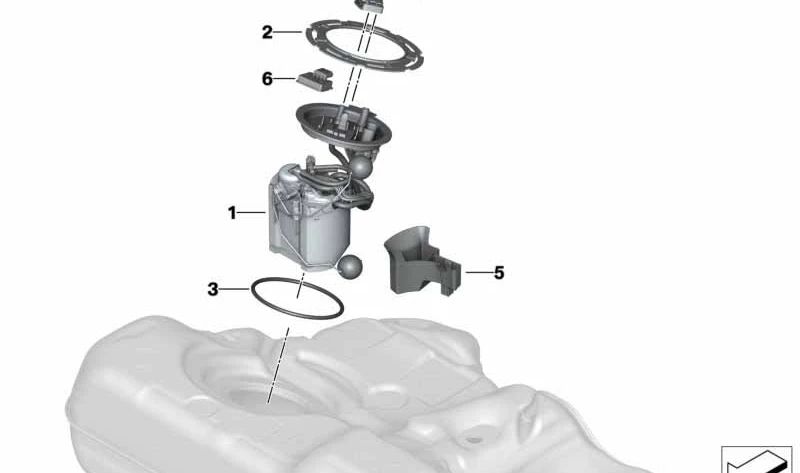 2
6
1
5
3