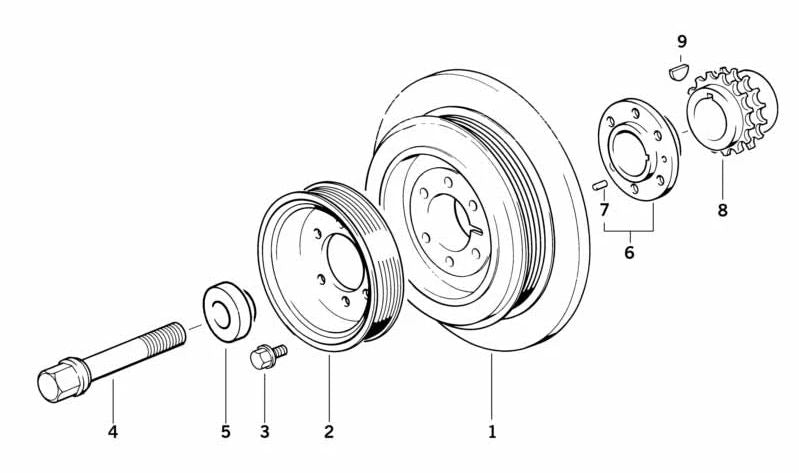 9
7
8
6
4
5
3
2
1