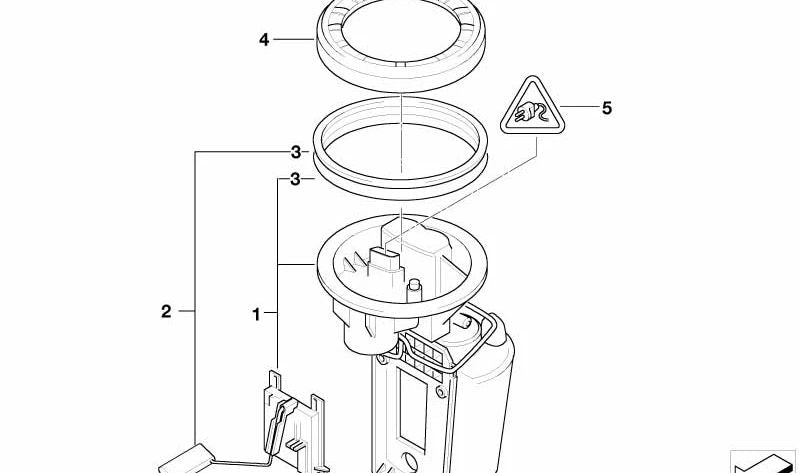 4
5
3
3
2
1