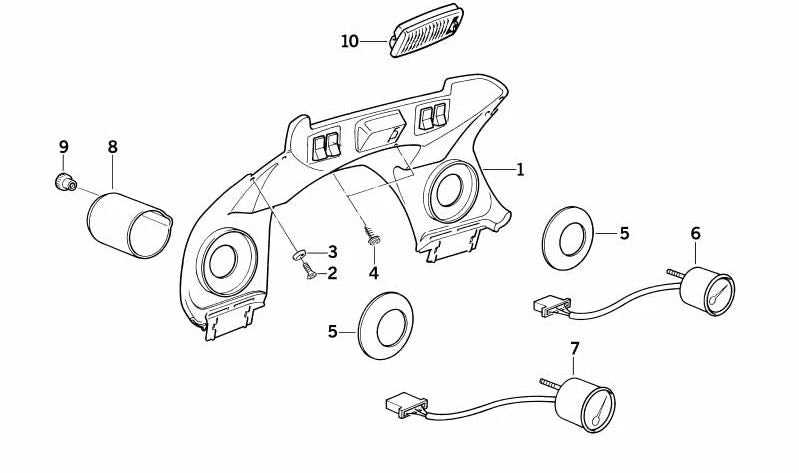 10
9
8
1
3
2
4
5
6
5
7