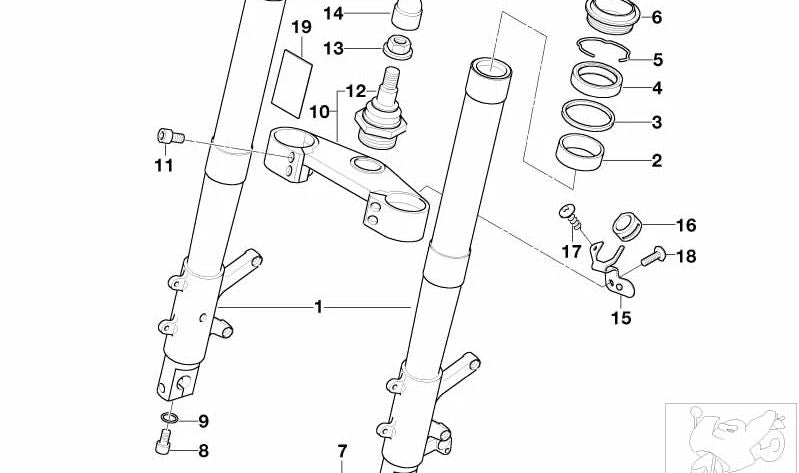 14
19
13
12
10
11
6
5
4
3
2
16
17
18
15
1
9
8
7