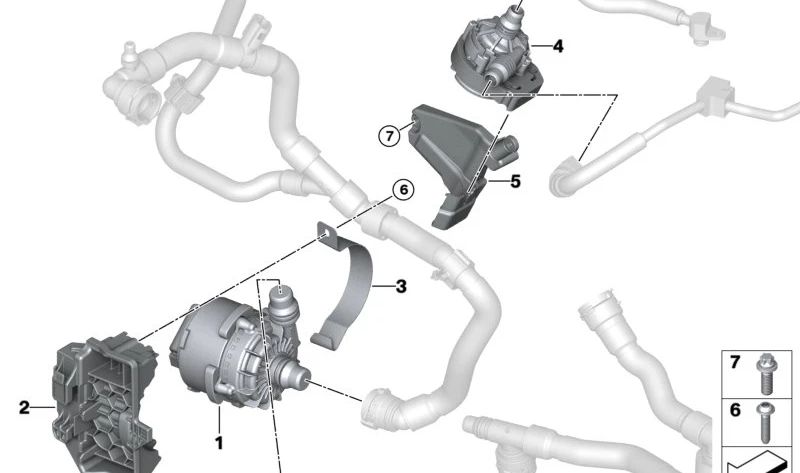 4
7
5
6
3
2
1
7
6