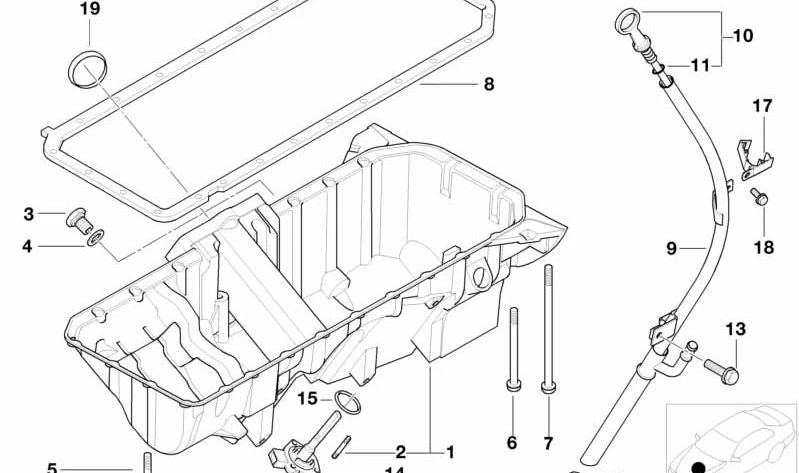 19
8
10
11
17
3
4
18
9
13
15
6
7
2
1
5
14