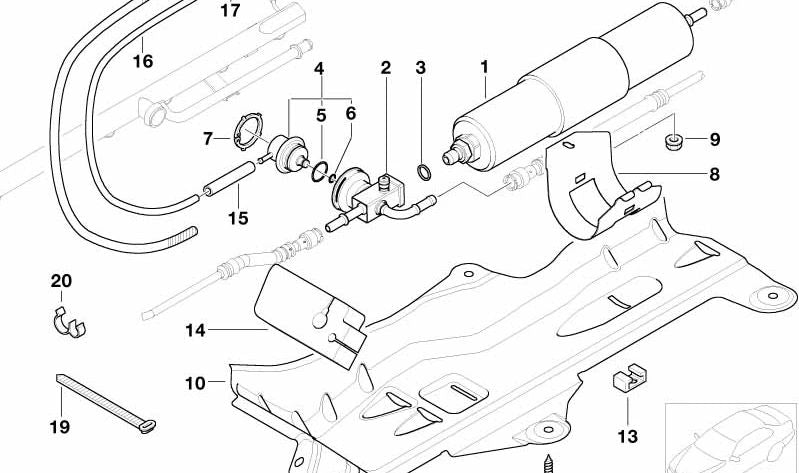 17
16
4
2
3
1
5
6
7
9
8
15
20
14
10
19
13