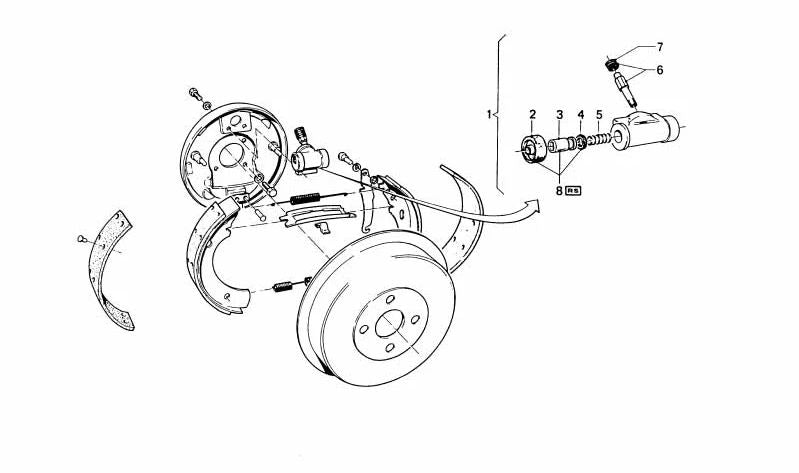 7
6
1
2
3
4
5
8
RS