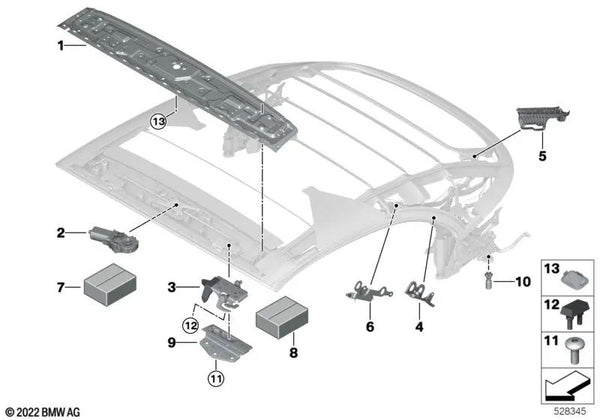 1
13
5
2
7
3
12
9
11
8
6
4
10
13
12
11
© 2022 BMW AG
528345