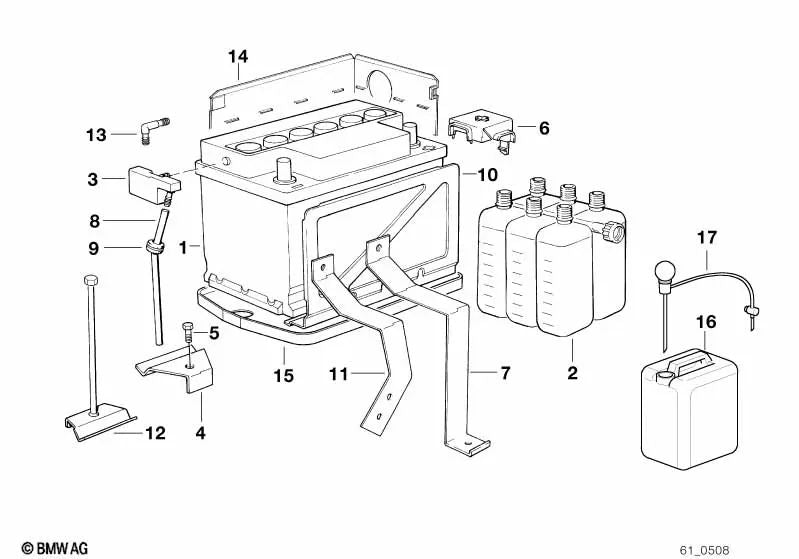 14
13
6
3
10
8
9
1
17
16
5
15
11
7
2
12
4
© BMW AG
61_0508