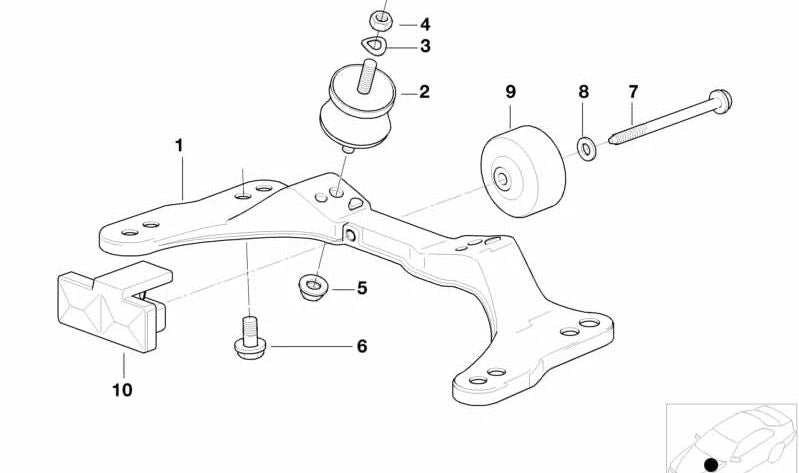 4
3
2
9
8
7
1
5
6
10