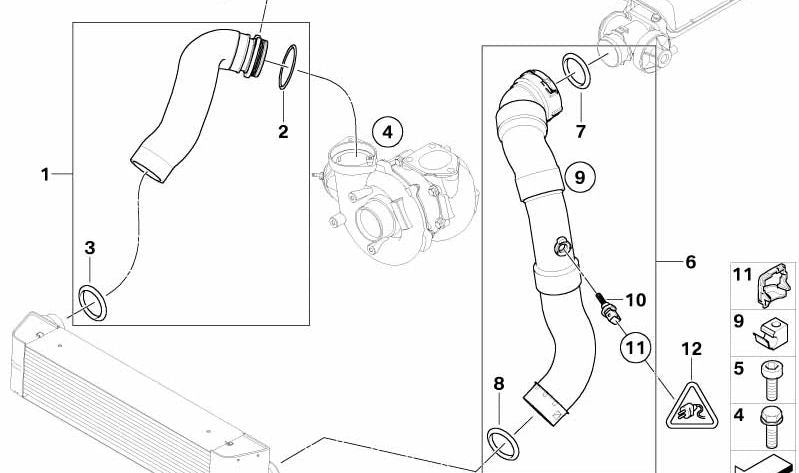 1
2
3
4
7
9
6
10
11
12
8
11
9
5
4