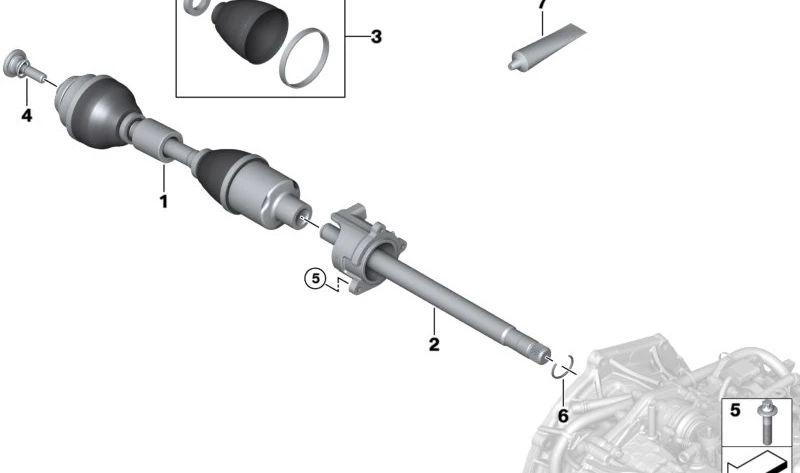 7
3
4
1
5
2
6
5