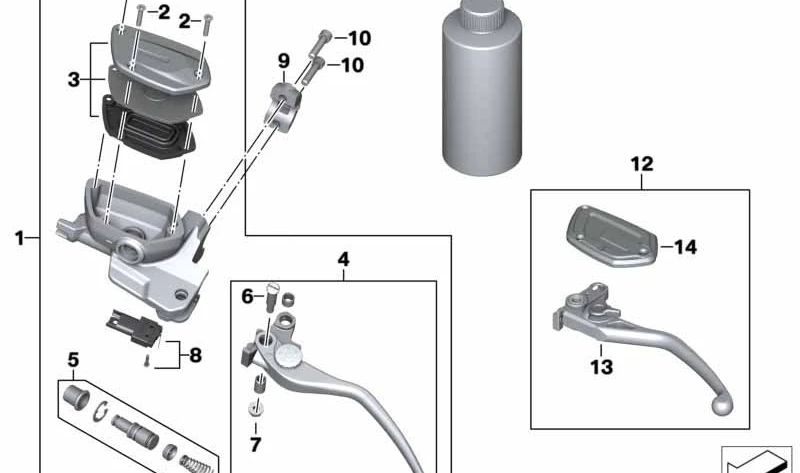 2
2
10
9
10
3
12
1
14
4
6
8
13
5
7