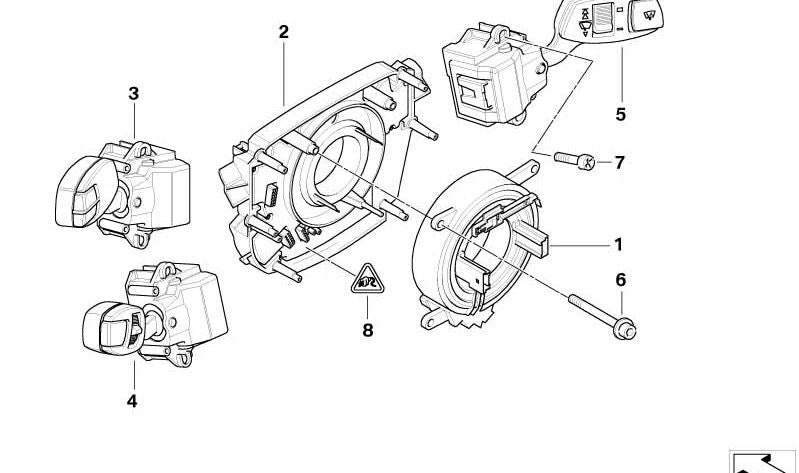 2
3
5
7
1
6
8
4