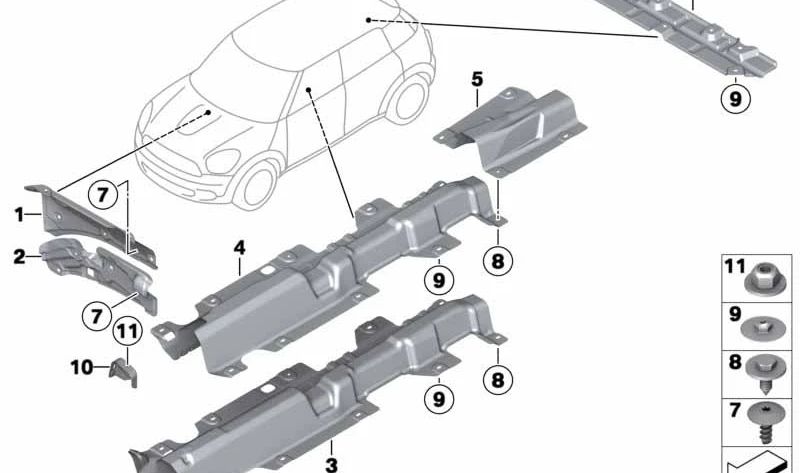 9
5
7
1
2
4
9
8
7
11
10
9
8
3
11
9
8
7