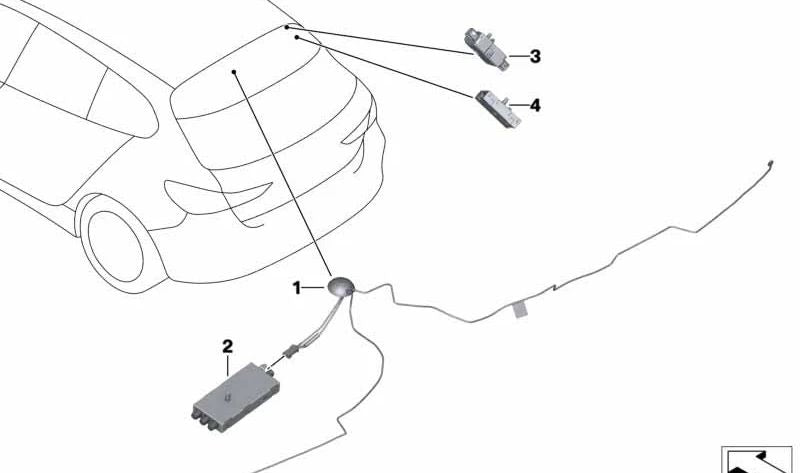 3
4
1
2