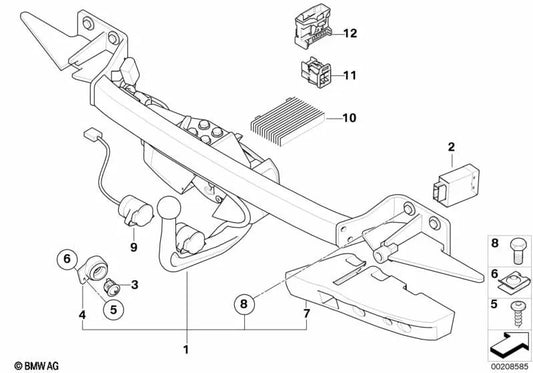 12
11
10
2
9
6
3
5
4
8
7
1
8
6
5
© BMW AG
00208585