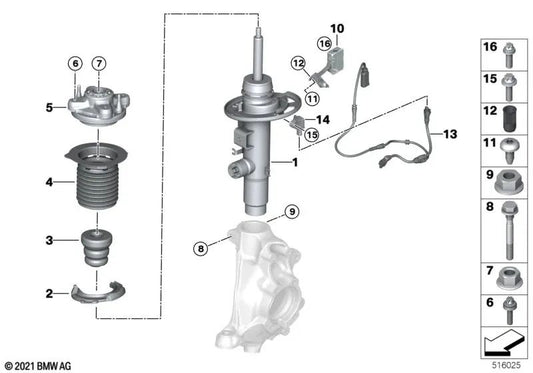 6
7
5
4
3
2
10
16
12
11
14
15
13
1
9
8
16
15
12
11
9
8
7
6
© 2021 BMW AG
516025