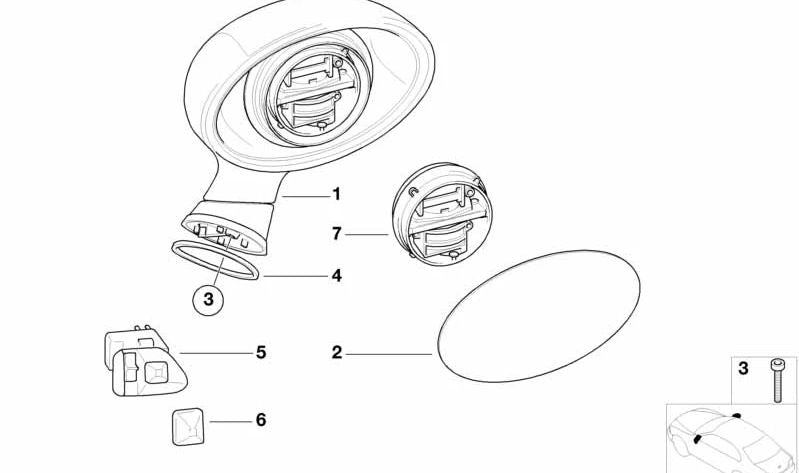 1
7
4
3
5
2
3
6