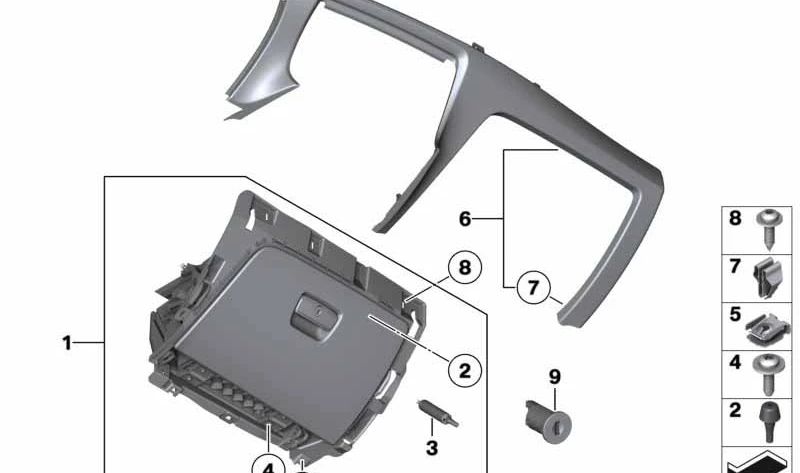 6
8
7
1
2
9
3
4
8
7
5
4
2