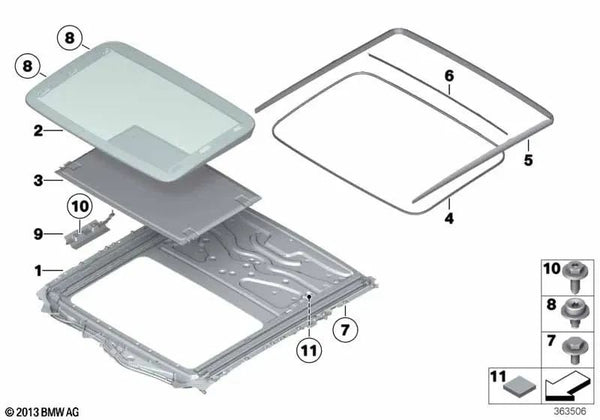 8
8
2
3
10
9
1
6
5
4
7
11
10
8
7
11
© 2013 BMW AG
363506