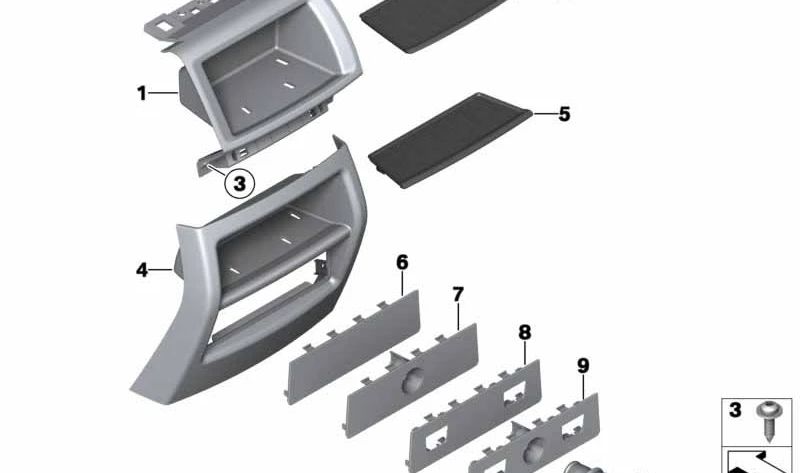 1
5
3
4
6
7
8
9
3