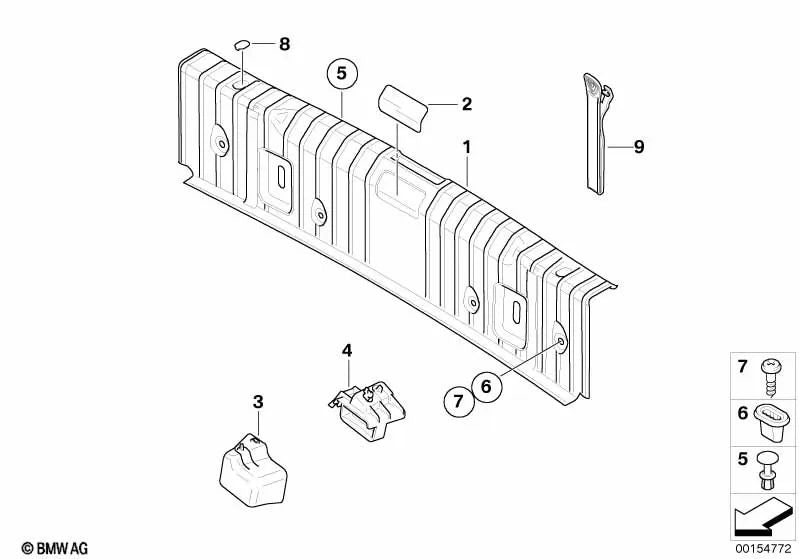 8
5
2
1
9
4
3
7
6
7
6
5
© BMW AG
00154772