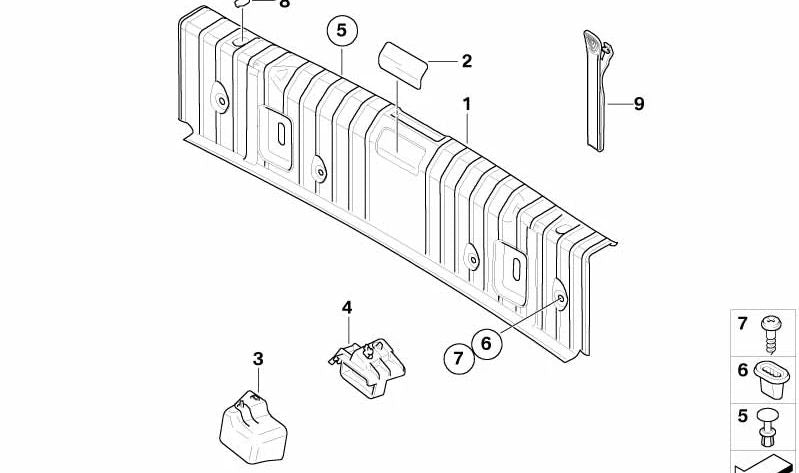 8
5
2
1
9
4
3
7
6
7
6
5