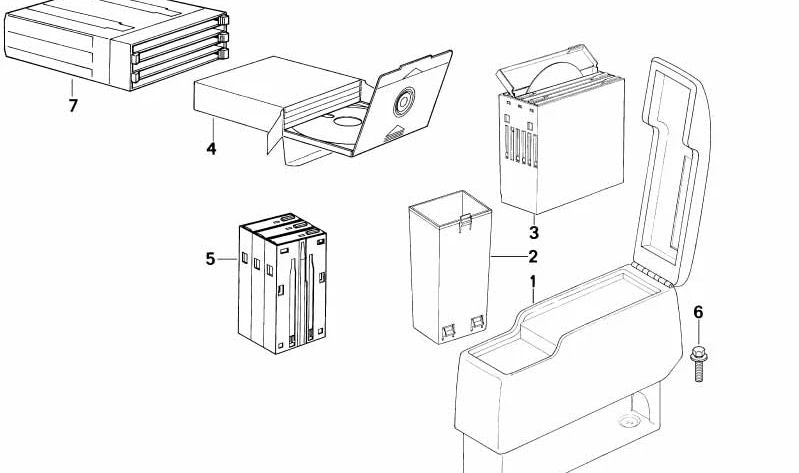 7
4
3
5
2
1
6