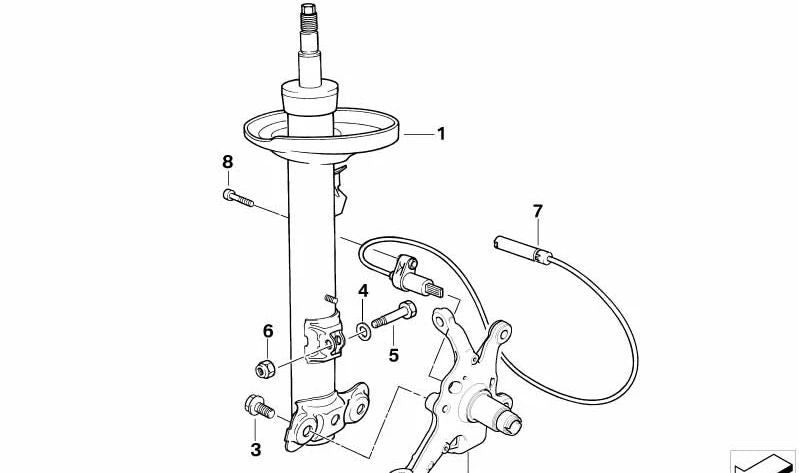 1
8
7
4
6
5
3