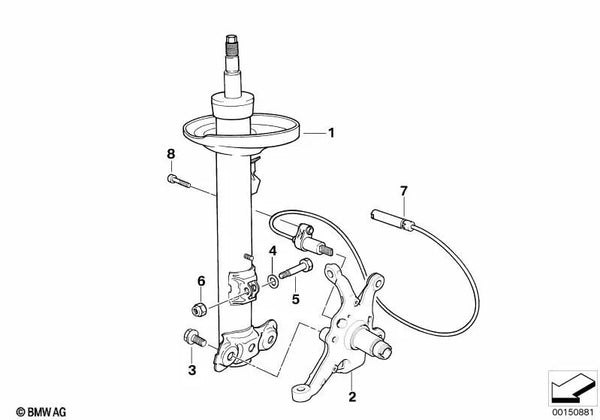 1
8
7
4
6
5
3
2
© BMW AG
00150881