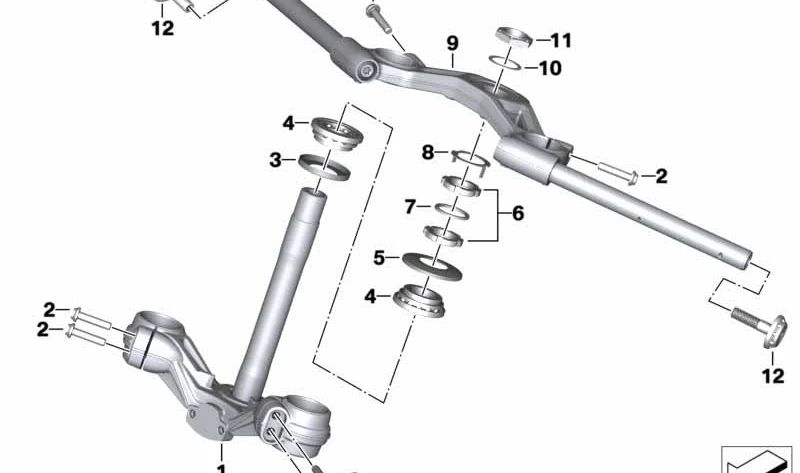 12
9
11
10
4
3
8
2
7
6
5
4
2
2
12
1