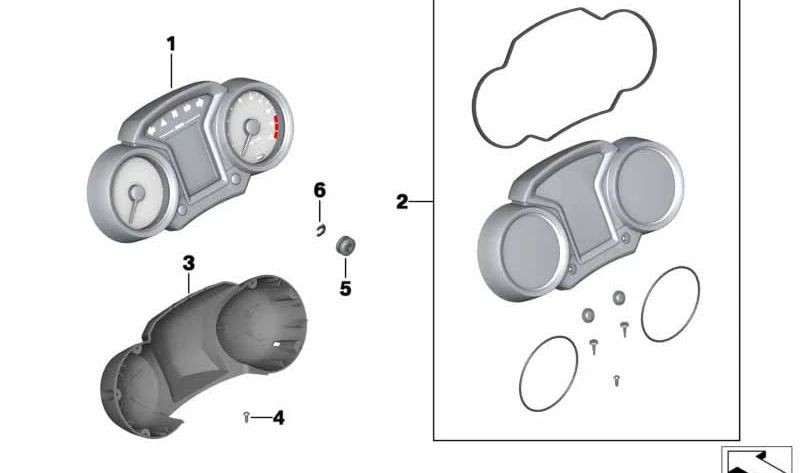 1
6
2
3
5
4