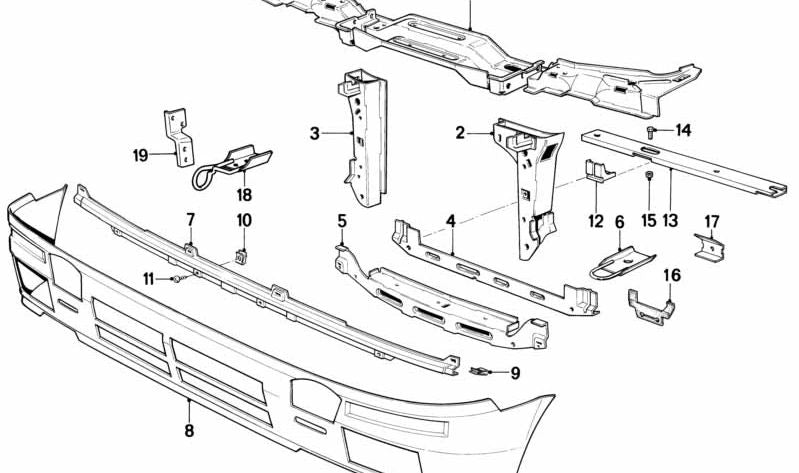 14
3
2
19
18
12
15
13
17
7
10
5
4
6
11
16
9
8