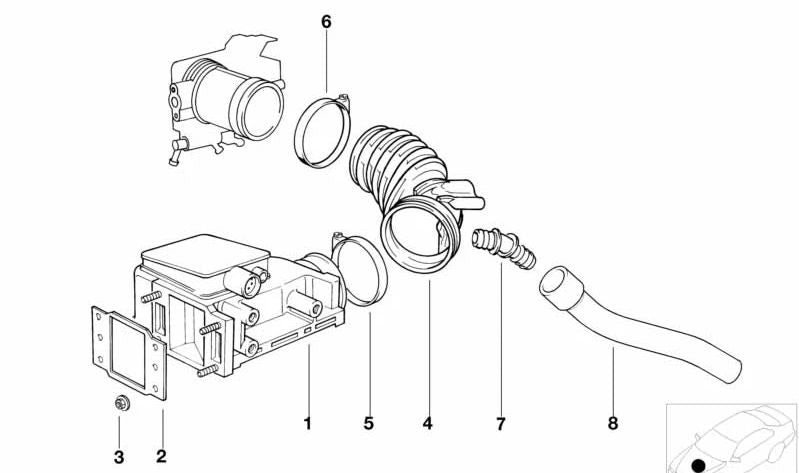 6
1
5
4
7
8
3
2