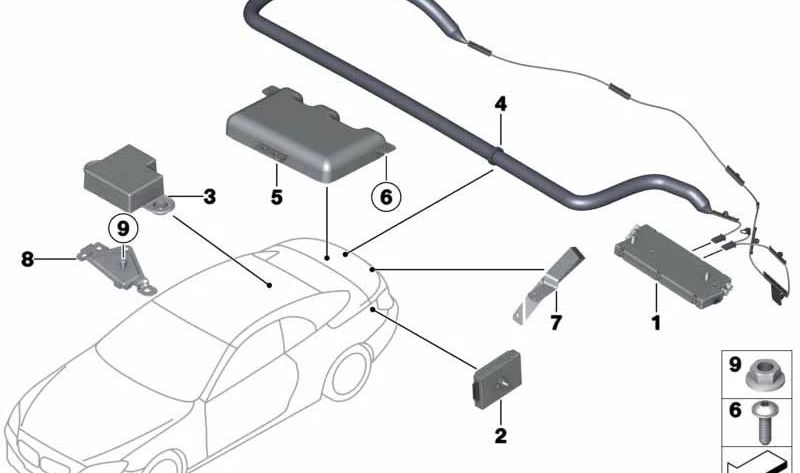 4
5
6
3
9
8
7
1
2
9
6