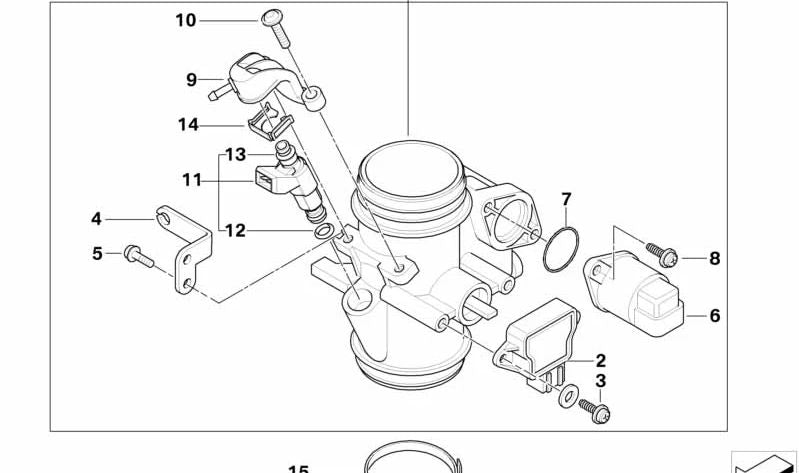 10
9
14
13
11
4
12
5
7
8
6
2
3
15