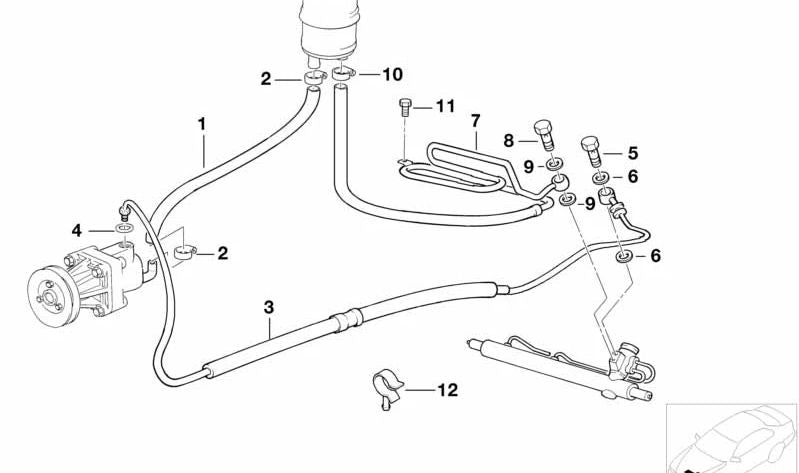 2
10
11
1
7
8
5
9
6
9
4
2
6
3
12