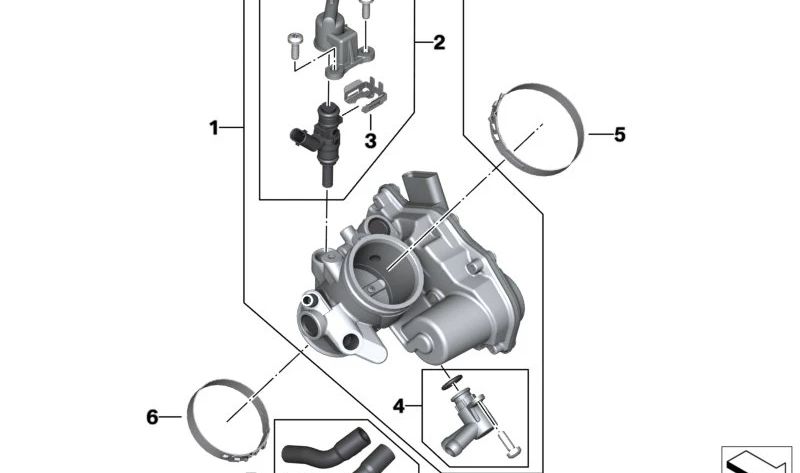 2
1
3
5
4
6