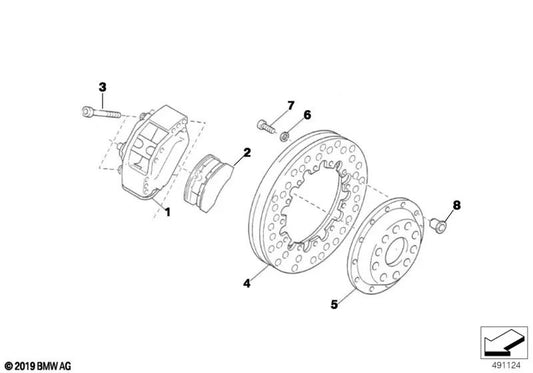 3
7
6
2
1
8
4
5
© 2019 BMW AG
491124