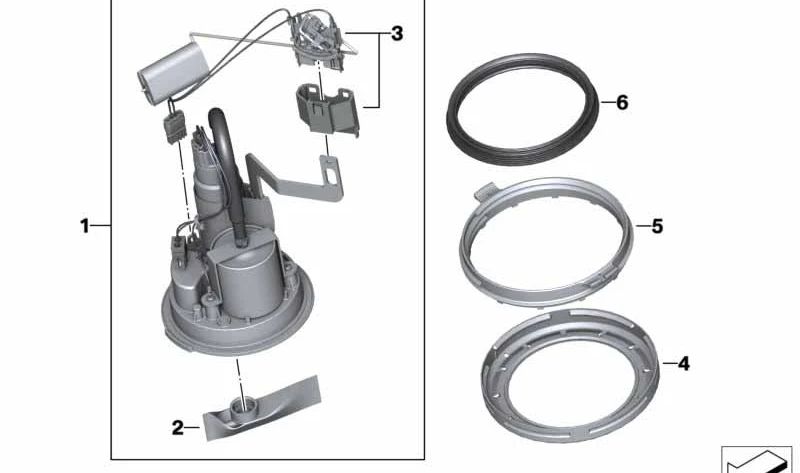 3
6
1
5
4
2