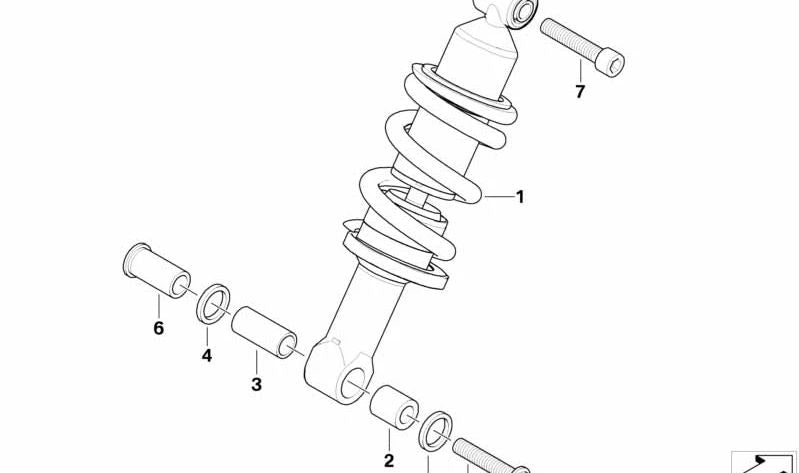 7
1
6
4
3
2