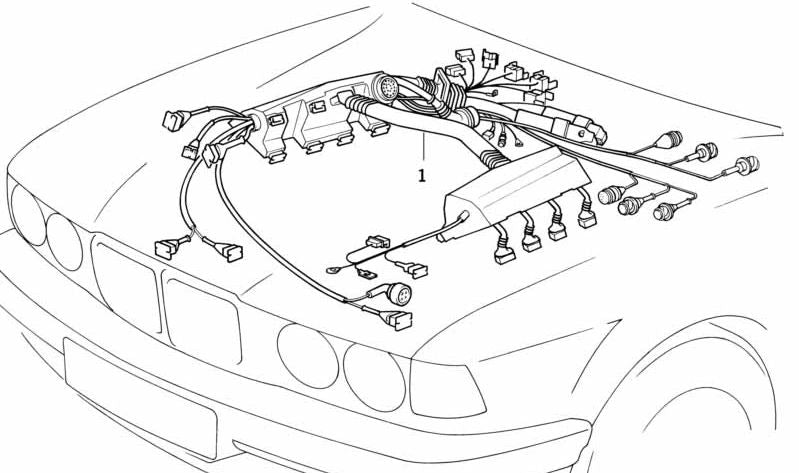 1