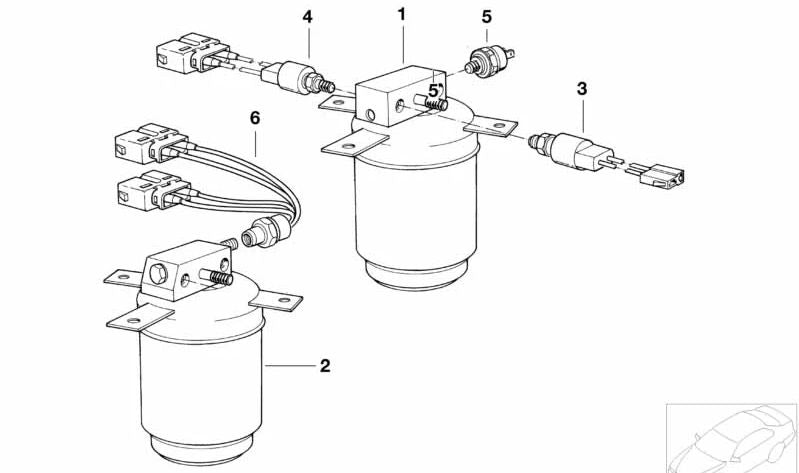 4
1
5
5
3
6
2