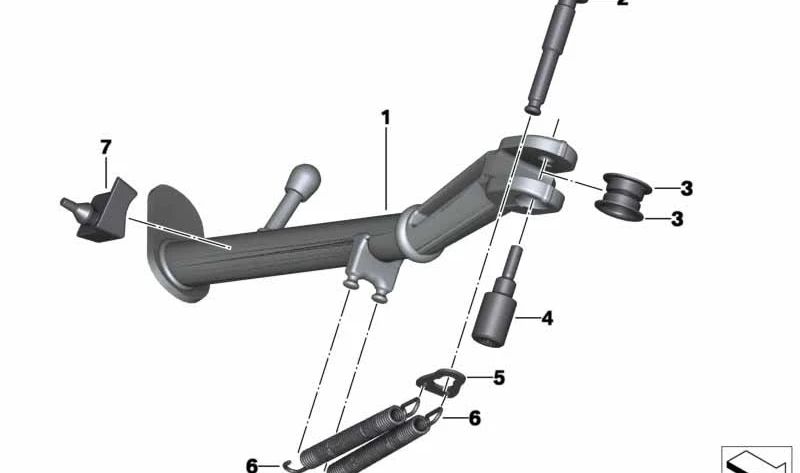 2
1
7
3
3
4
5
6
6