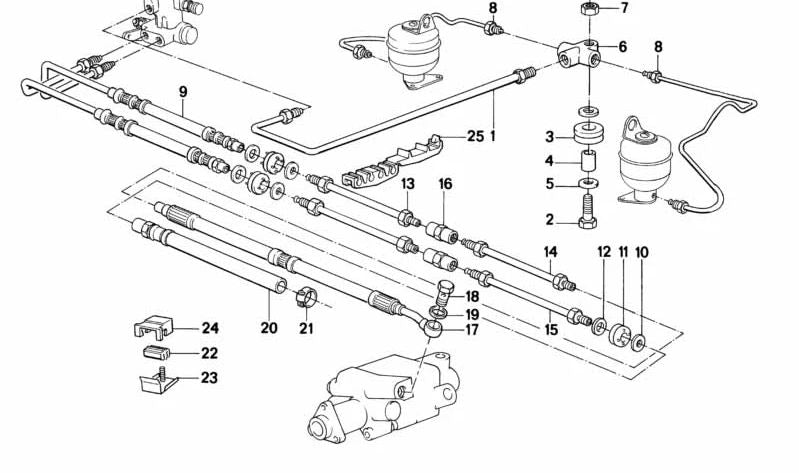 8
7
6
8
9
25
1
3
4
5
2
13
16
14
12
11
10
18
19
17
15
20
21
24
22
23