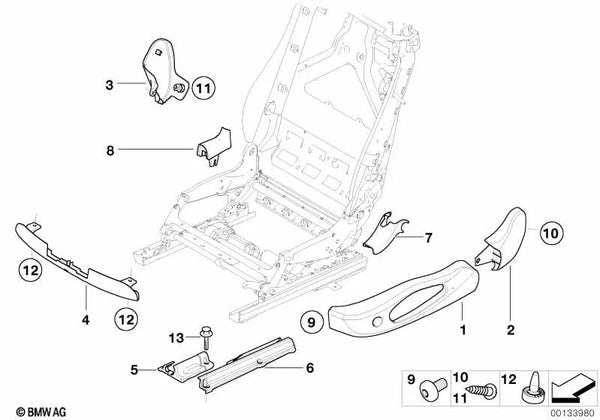 3
11
8
7
10
12
4
12
9
1
2
13
5
6
9
10
11
12
© BMW AG
00133980